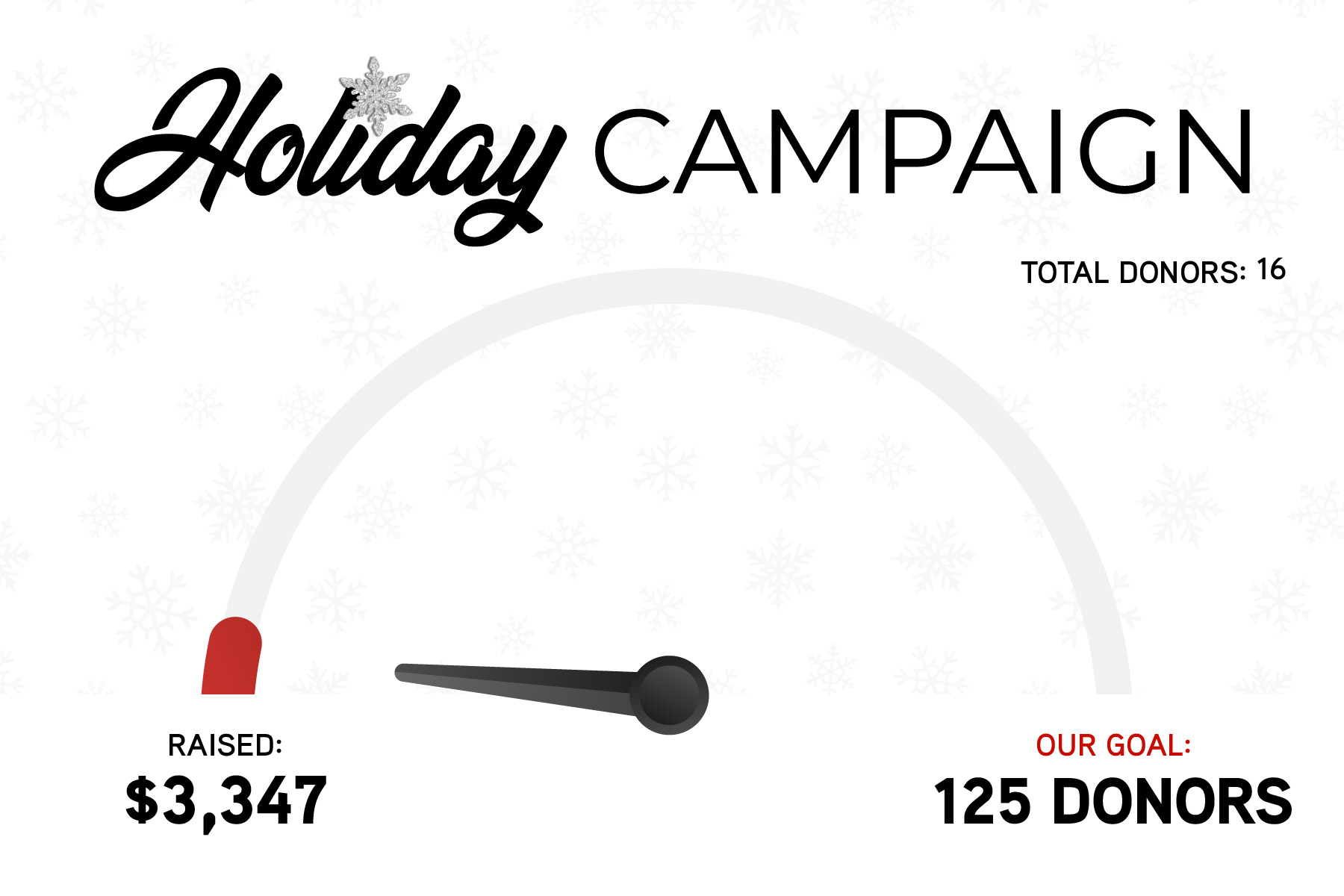 Holiday CAMPAIGN

TOTAL DONORS: 16

RAISED:
$3,347

OUR GOAL:
125 DONORS