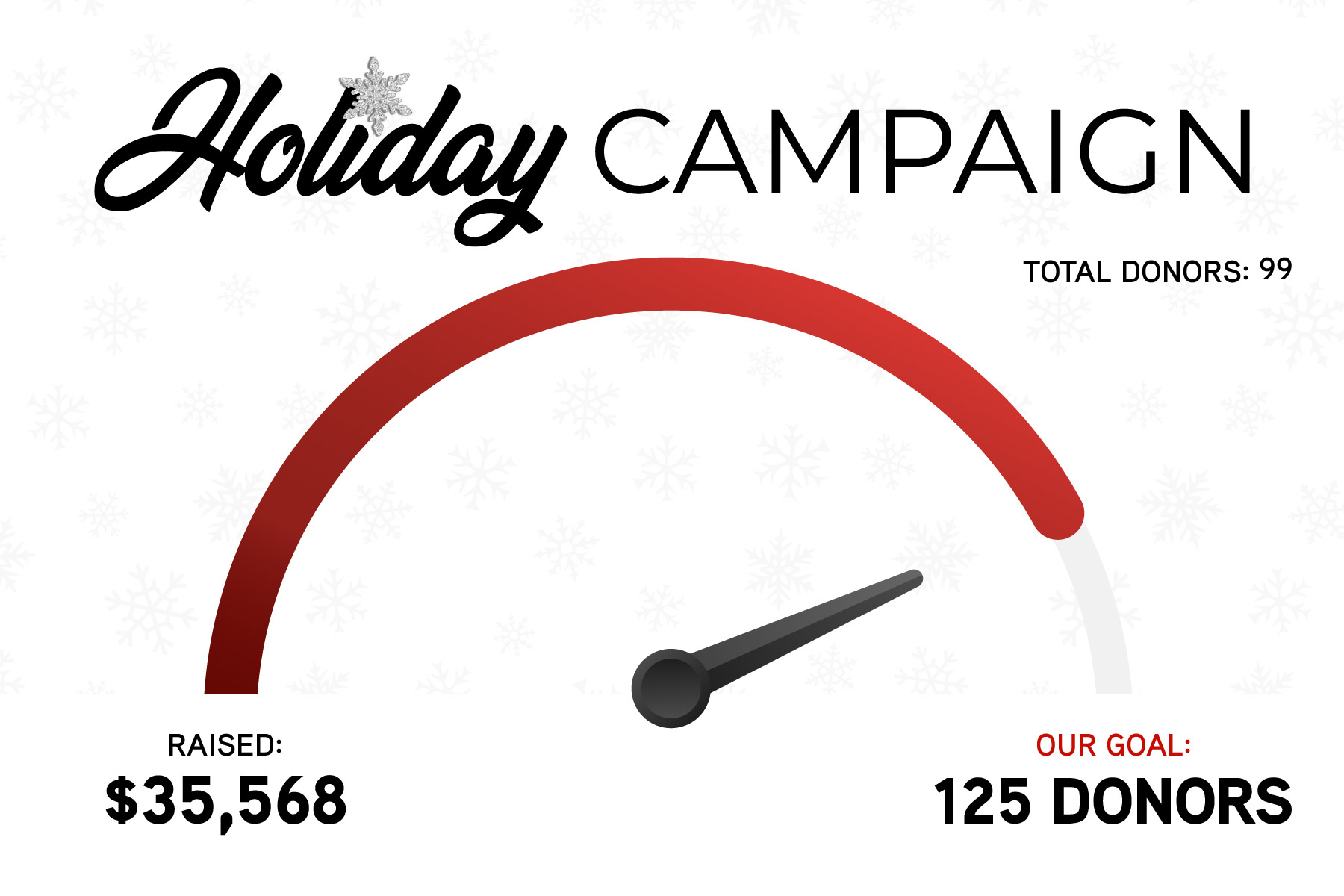 Holiday CAMPAIGN

TOTAL DONORS: 99

RAISED:
$35,568

OUR GOAL:
125 DONORS