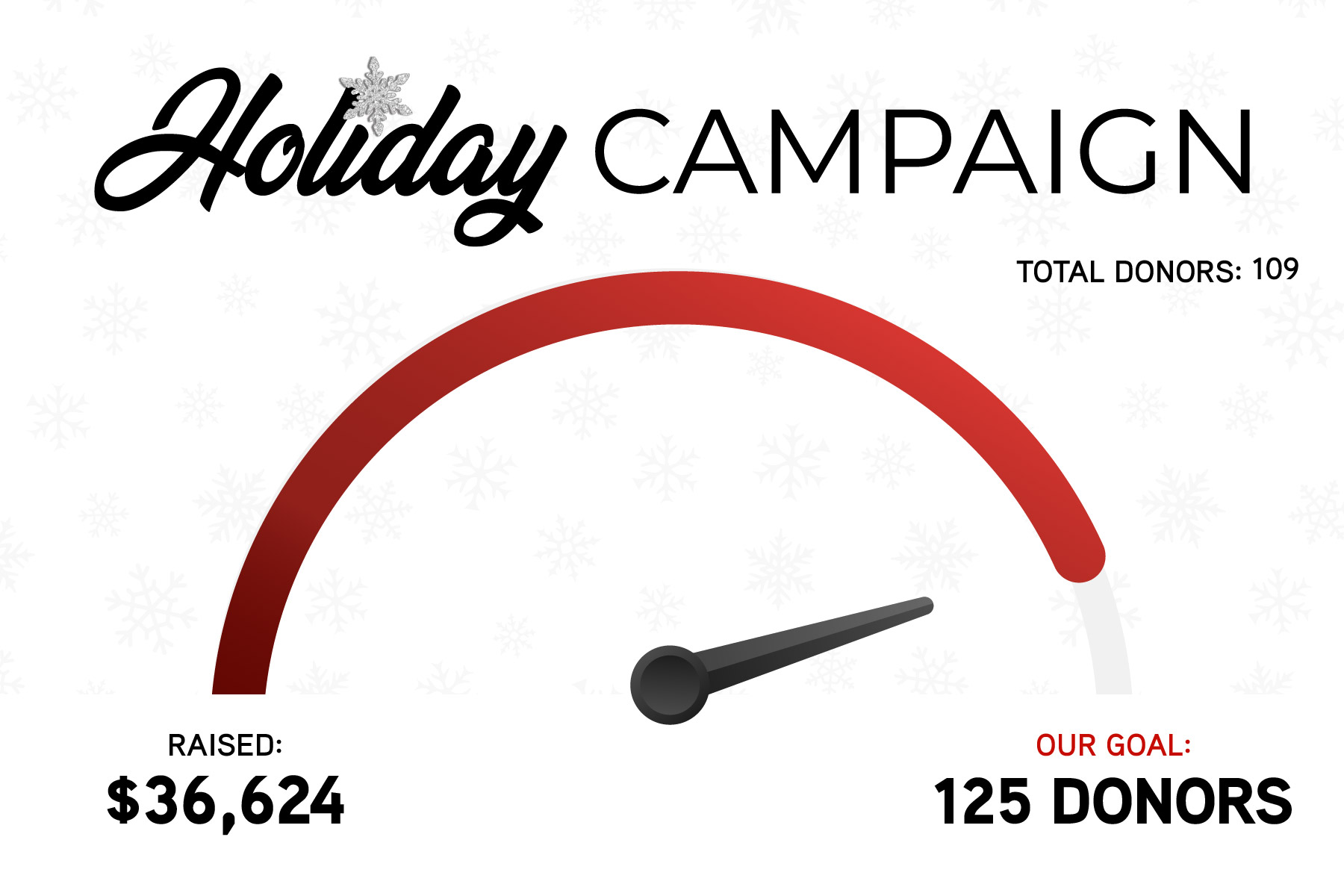 Holiday CAMPAIGN

TOTAL DONORS: 109

RAISED:
$36,624

OUR GOAL:
125 DONORS