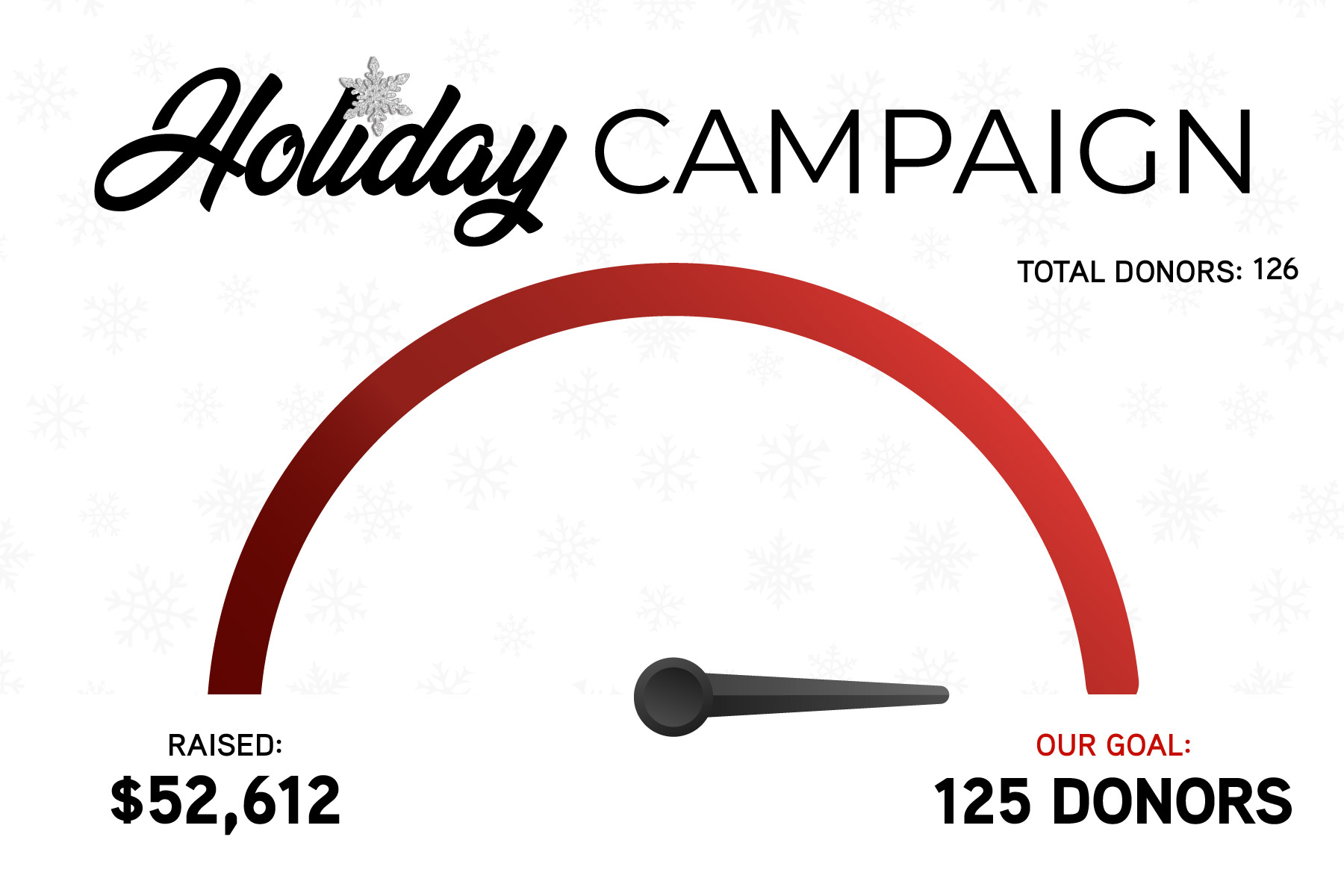 Holiday CAMPAIGN

TOTAL DONORS: 126

RAISED:
$52,612

OUR GOAL:
125 DONORS