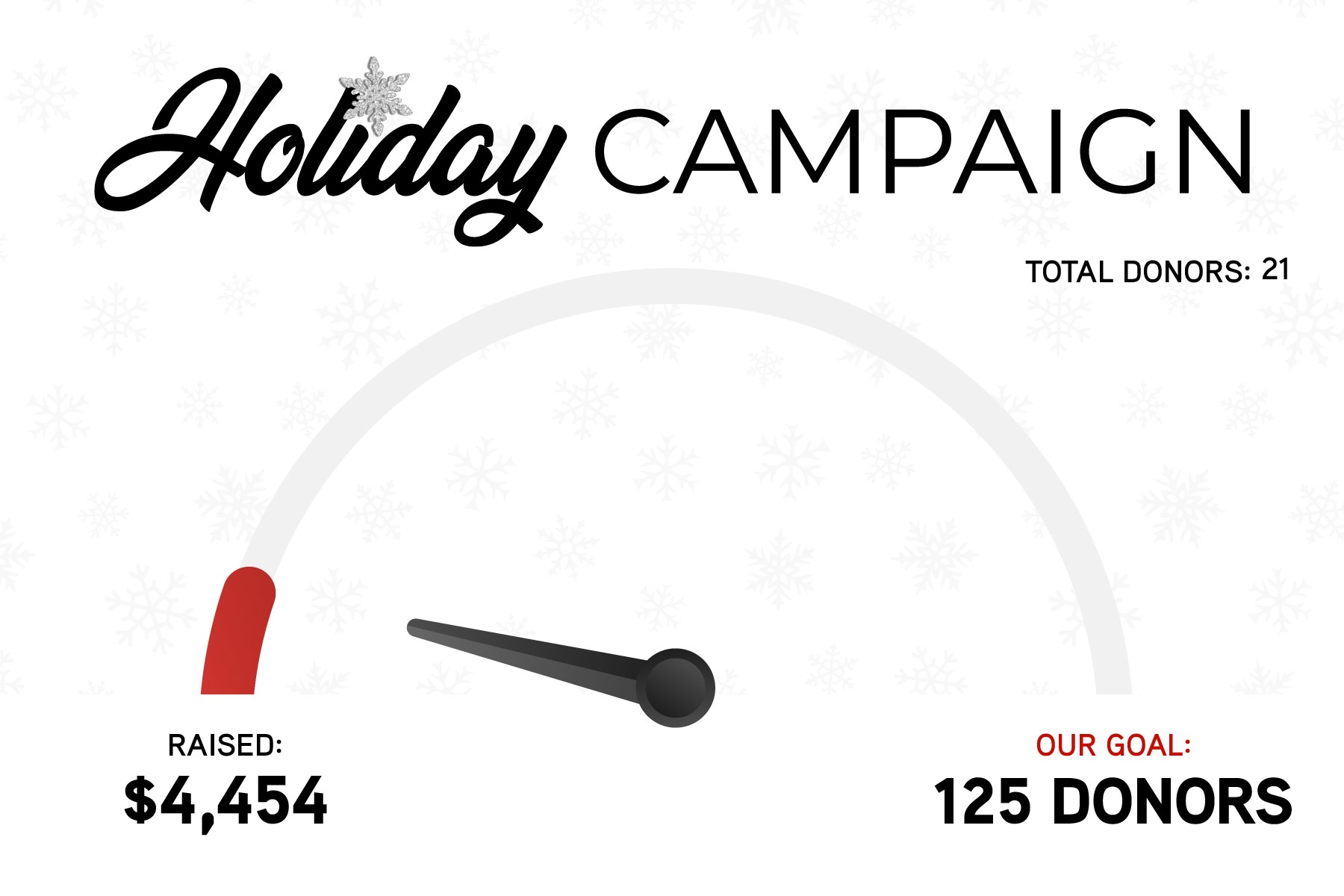 Holiday CAMPAIGN

TOTAL DONORS: 21

RAISED:
$4,454

OUR GOAL:
125 DONORS