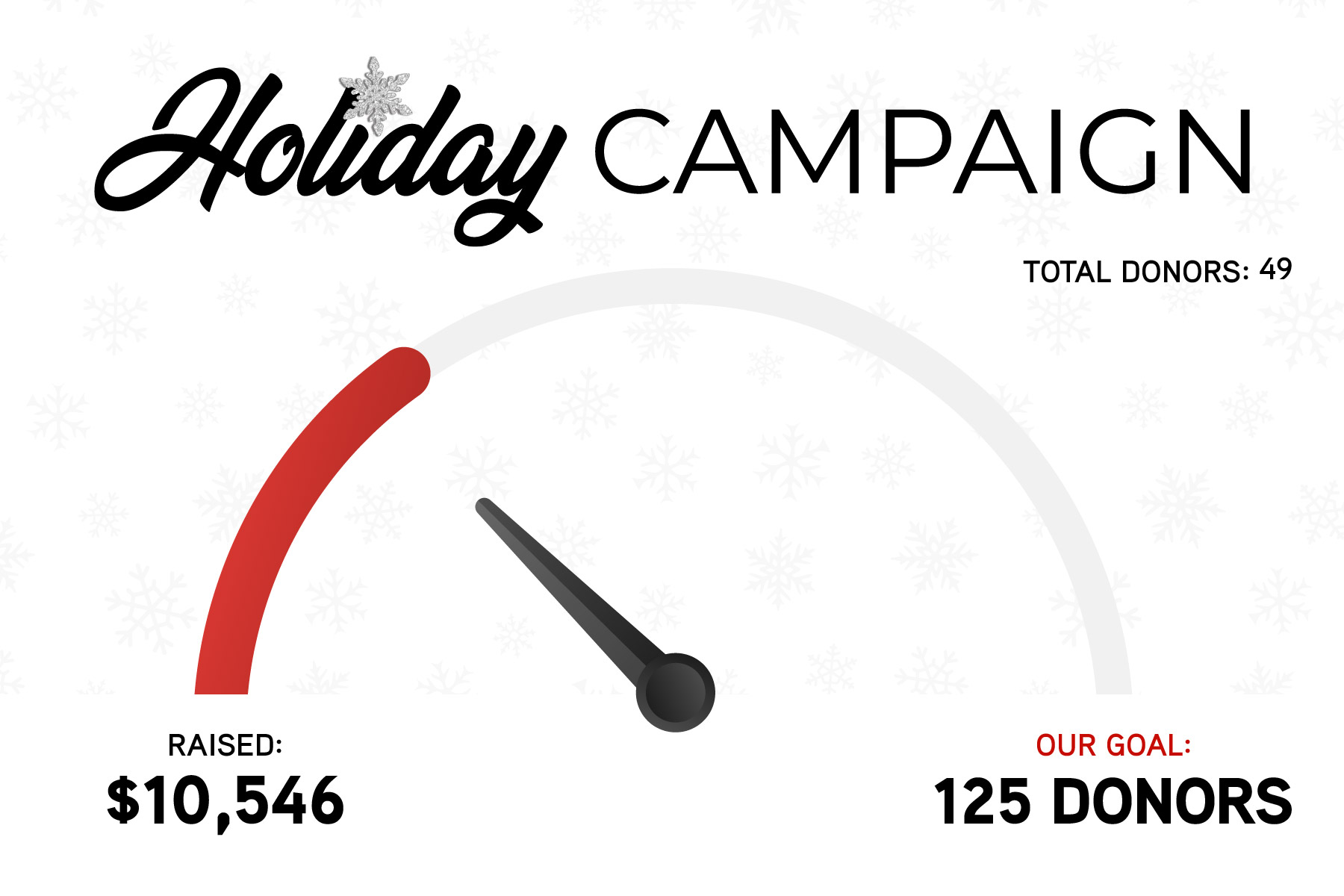 Holiday CAMPAIGN

TOTAL DONORS: 49

RAISED:
$10,546

OUR GOAL:
125 DONORS