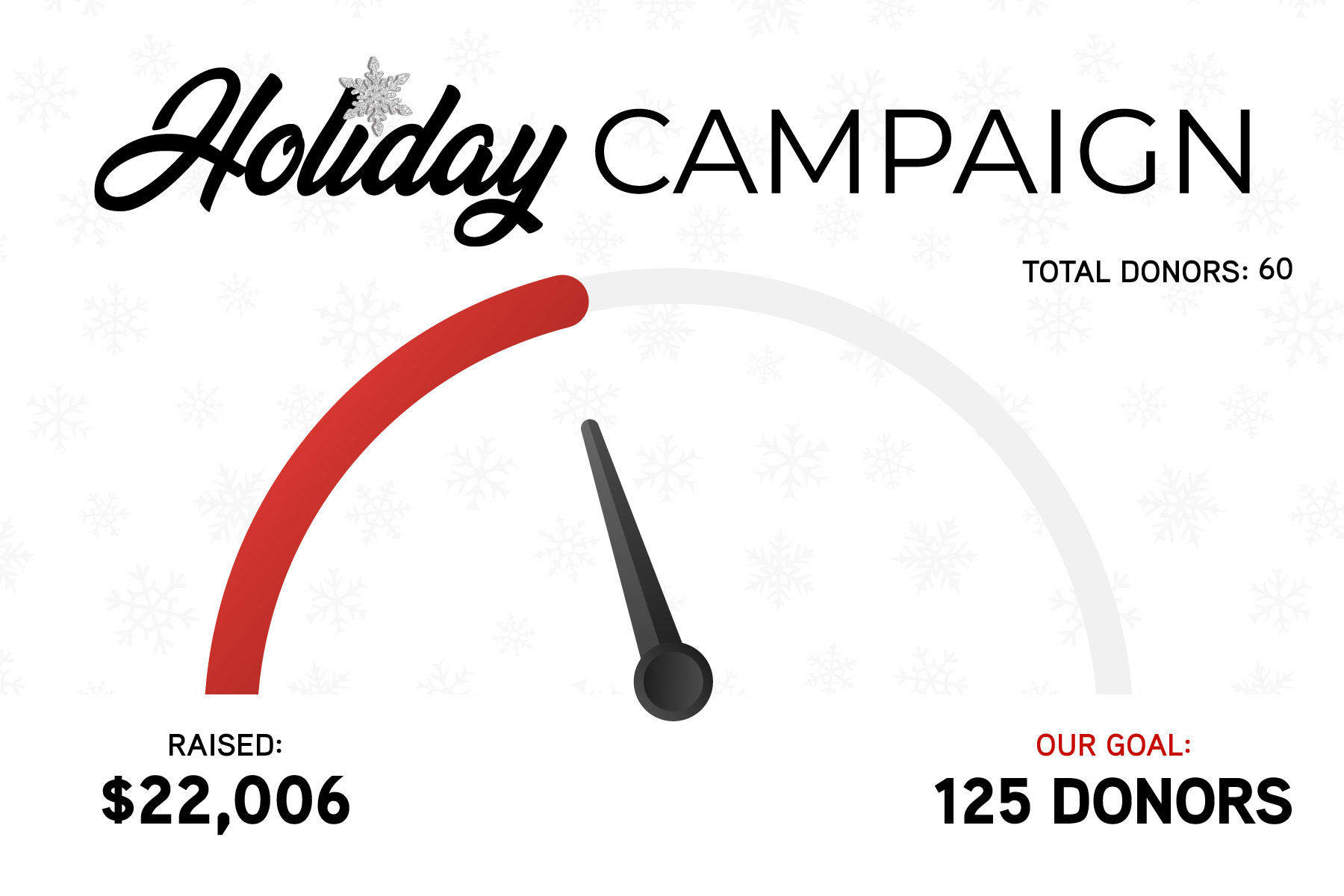 Holiday CAMPAIGN

TOTAL DONORS: 60

RAISED:
$22,006

OUR GOAL:
125 DONORS