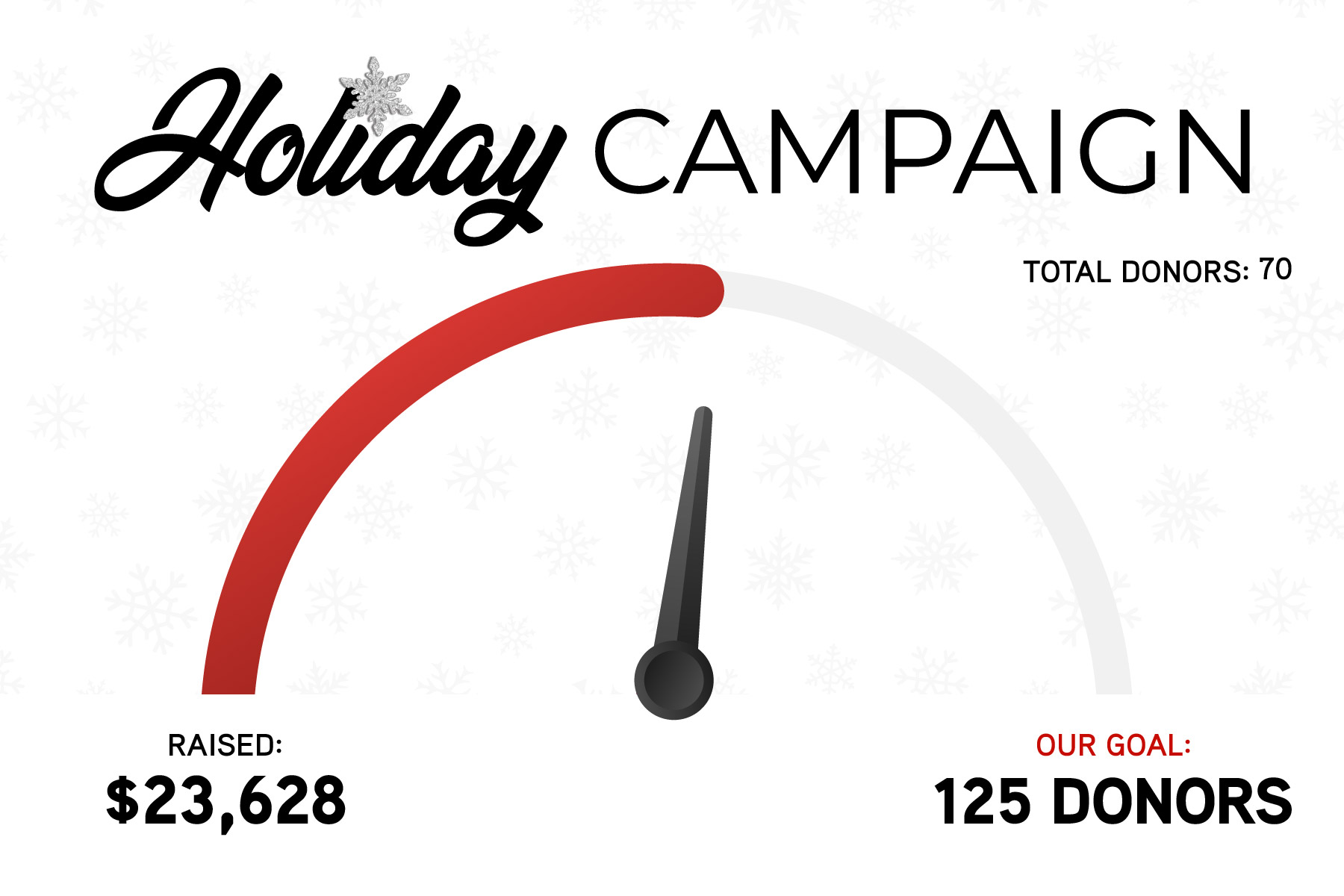 Holiday CAMPAIGN

TOTAL DONORS: 70

RAISED:
$23,628

OUR GOAL:
125 DONORS